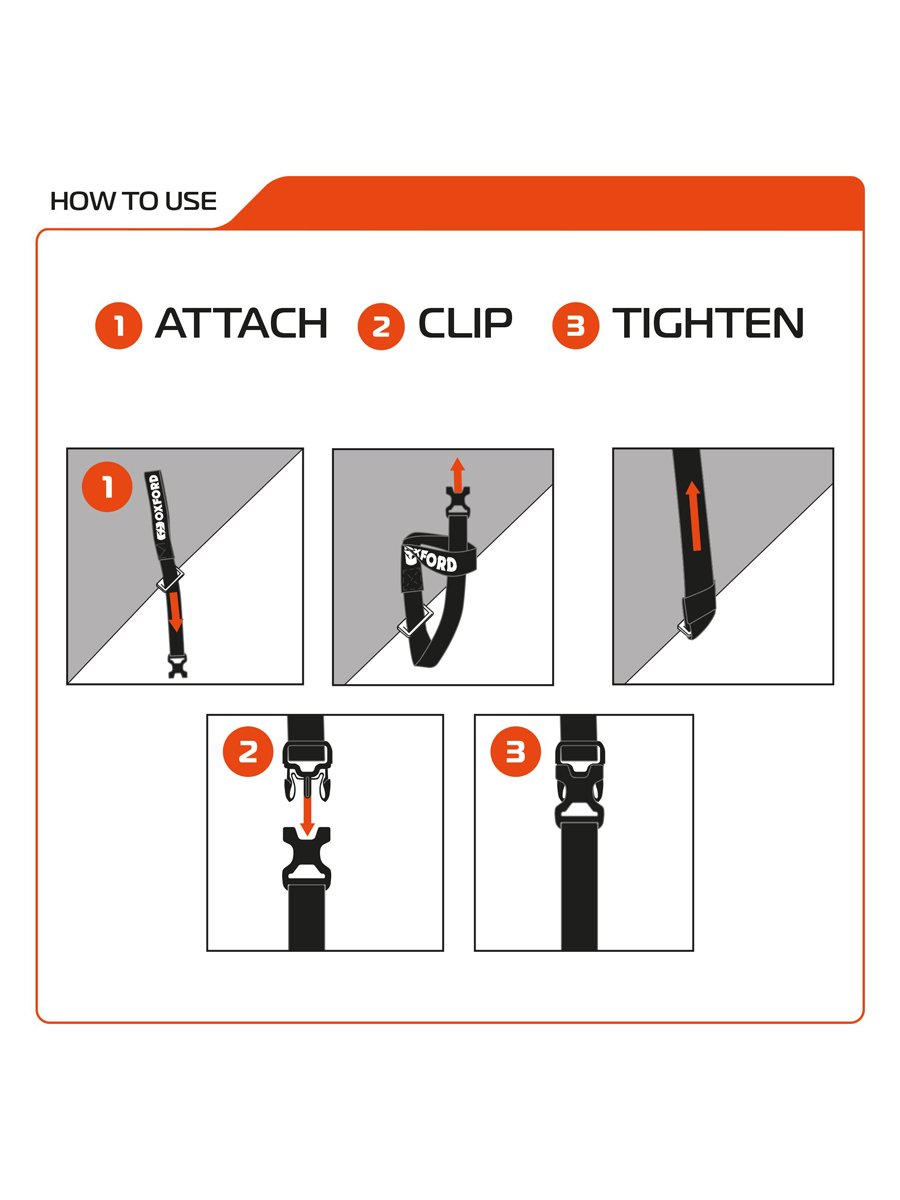 HOW TO USE

1 ATTACH 2 CLIP 3 TIGHTEN

1

OXFORD

OXFORD

2

3